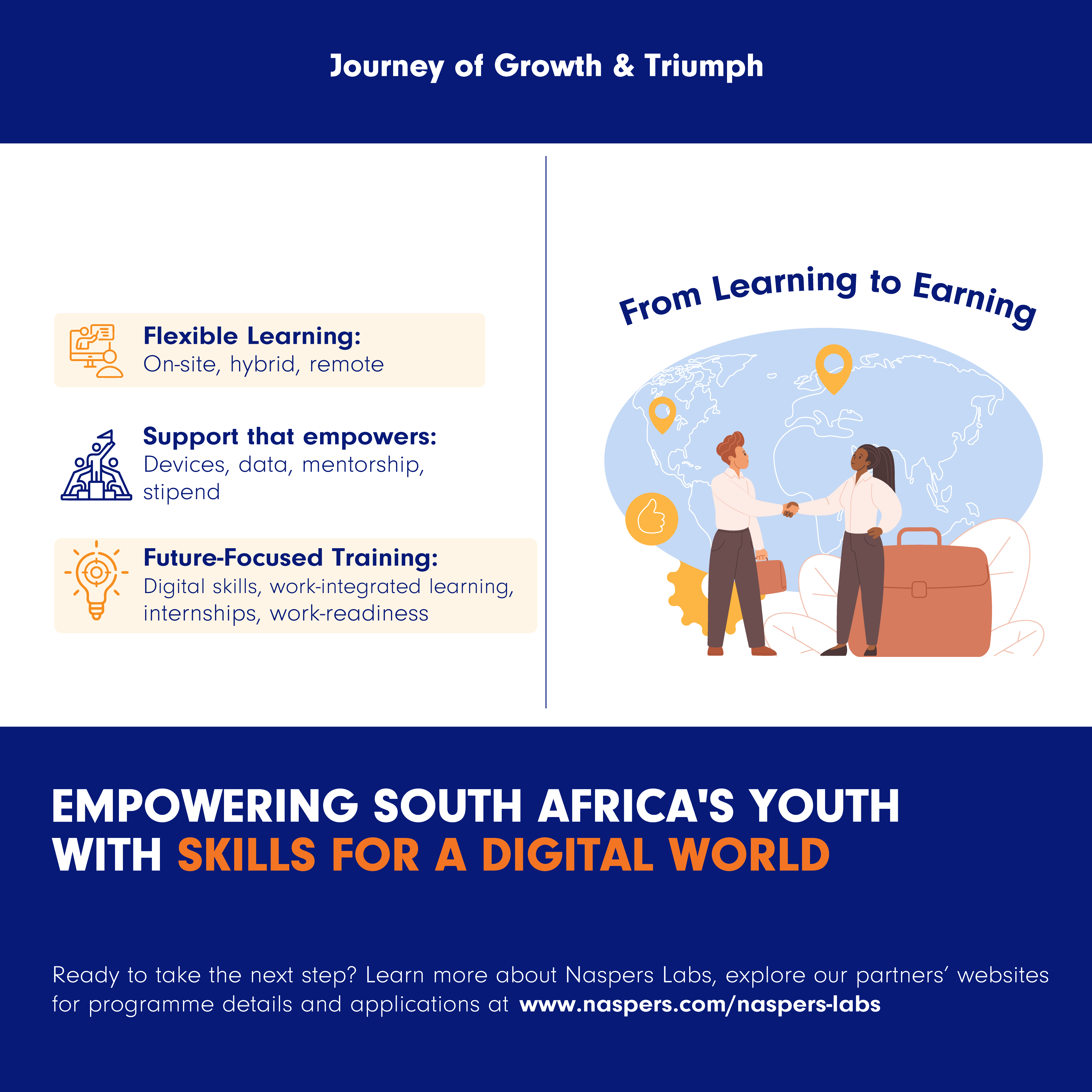 Journey of Growth & Triumph

Flexible Learning:
On-site, hybrid, remote

Support that empowers:
Devices, data, mentorship, stipend

Future-Focused Training:
Digital skills, work-integrated learning, internships, work-readiness

From Learning to Earning

EMPOWERING SOUTH AFRICA'S YOUTH WITH SKILLS FOR A DIGITAL WORLD

Ready to take the next step? Learn more about Naspers Labs, explore our partners' websites for programme details and applications at www.naspers.com/naspers-labs