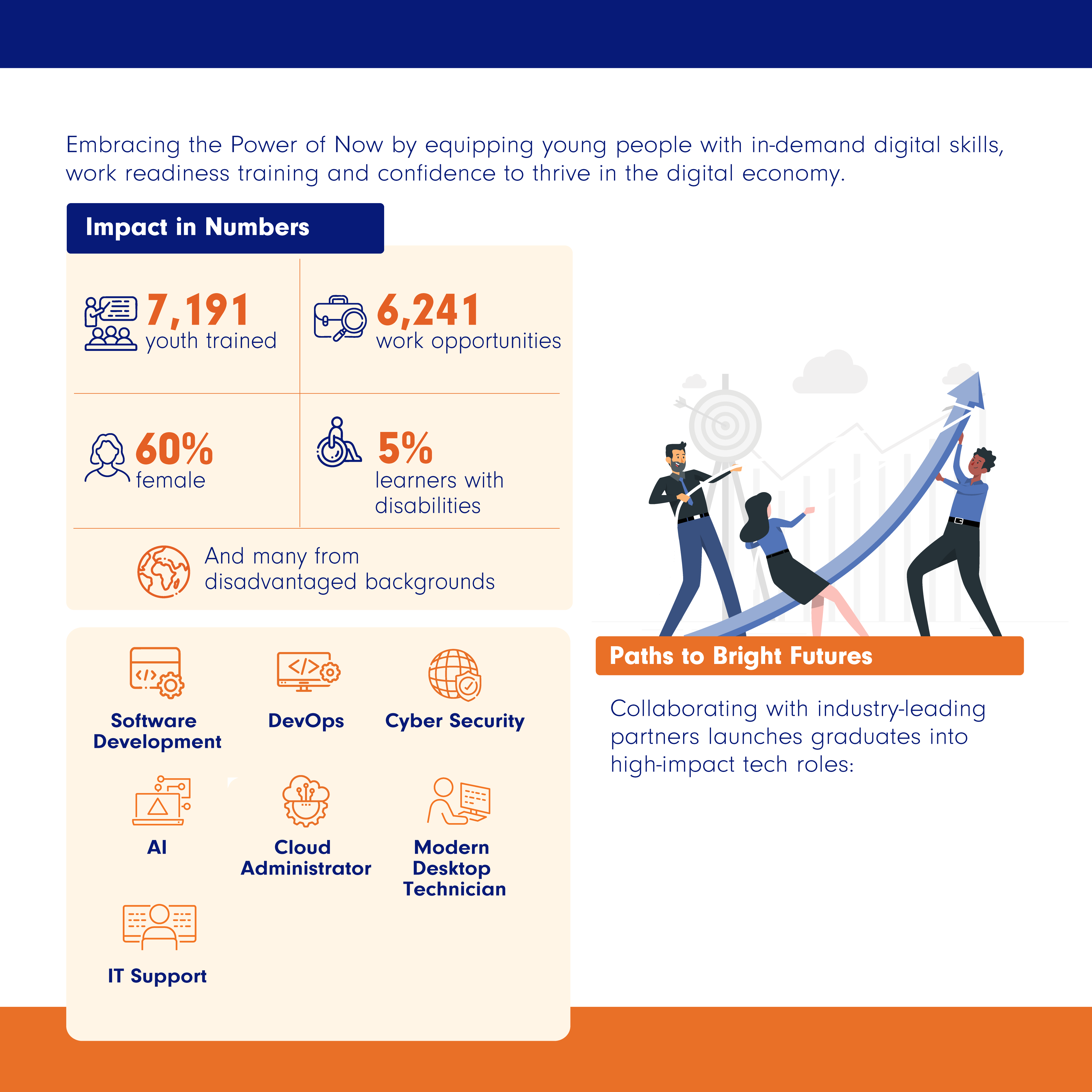 Embracing the Power of Now by equipping young people with in-demand digital skills, work readiness training and confidence to thrive in the digital economy.

Impact in Numbers

7,191
youth trained

6,241
work opportunities

60%
female

5%
learners with disabilities

And many from disadvantaged backgrounds

Software Development

DevOps

Cyber Security

AI

Cloud Administrator

Modern Desktop Technician

IT Support

Paths to Bright Futures

Collaborating with industry-leading partners launches graduates into high-impact tech roles: