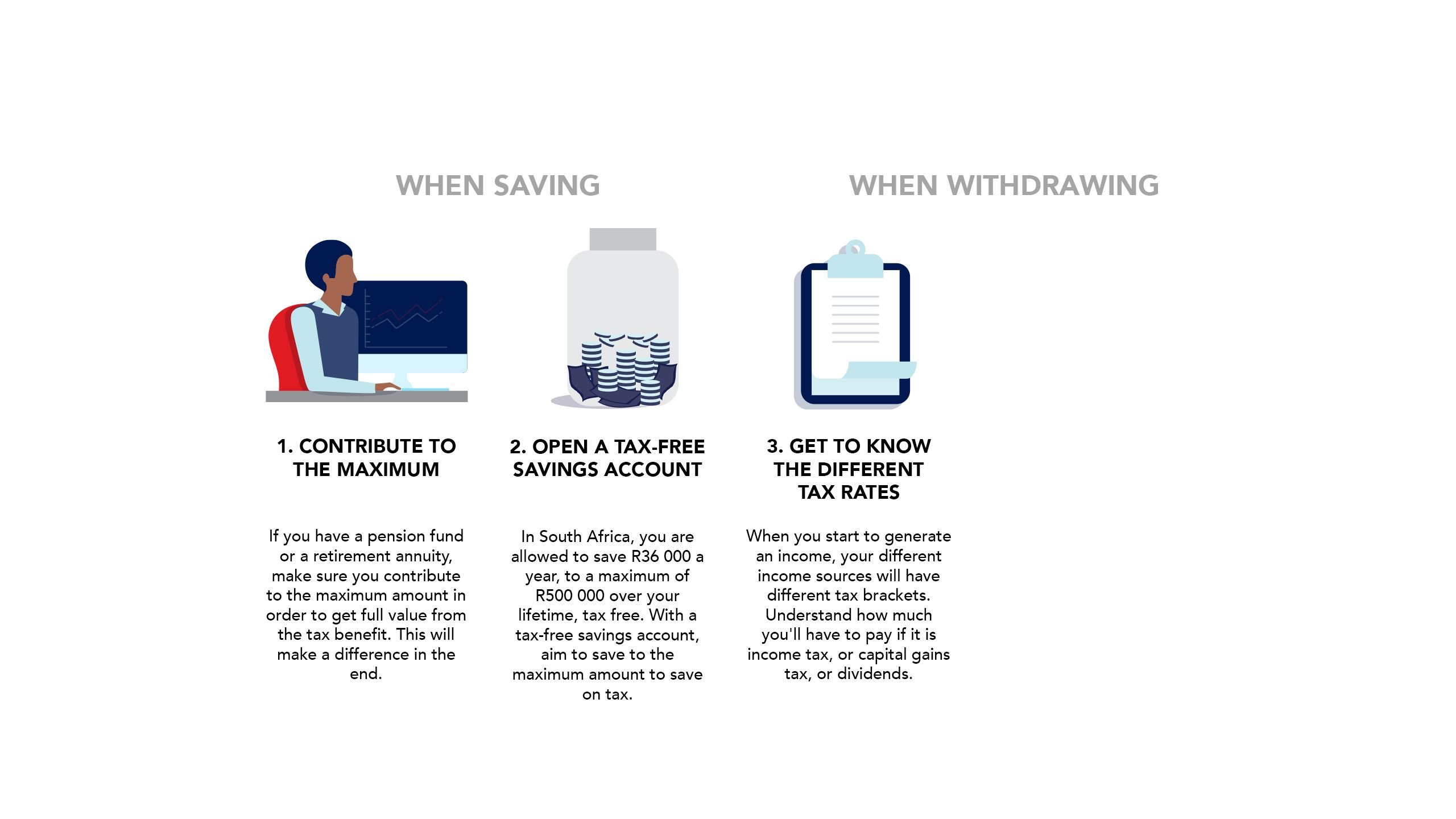 WHEN SAVING

WHEN WITHDRAWING

1. CONTRIBUTE TO THE MAXIMUM

If you have a pension fund or a retirement annuity, make sure you contribute to the maximum amount in order to get full value from the tax benefit. This will make a difference in the end.

2. OPEN A TAX-FREE SAVINGS ACCOUNT

In South Africa, you are allowed to save R36 000 a year, to a maximum of R500 000 over your lifetime, tax free. With a tax-free savings account, aim to save to the maximum amount to save on tax.

3. GET TO KNOW THE DIFFERENT TAX RATES

When you start to generate an income, your different income sources will have different tax brackets. Understand how much you'll have to pay if it is income tax, or capital gains tax, or dividends.