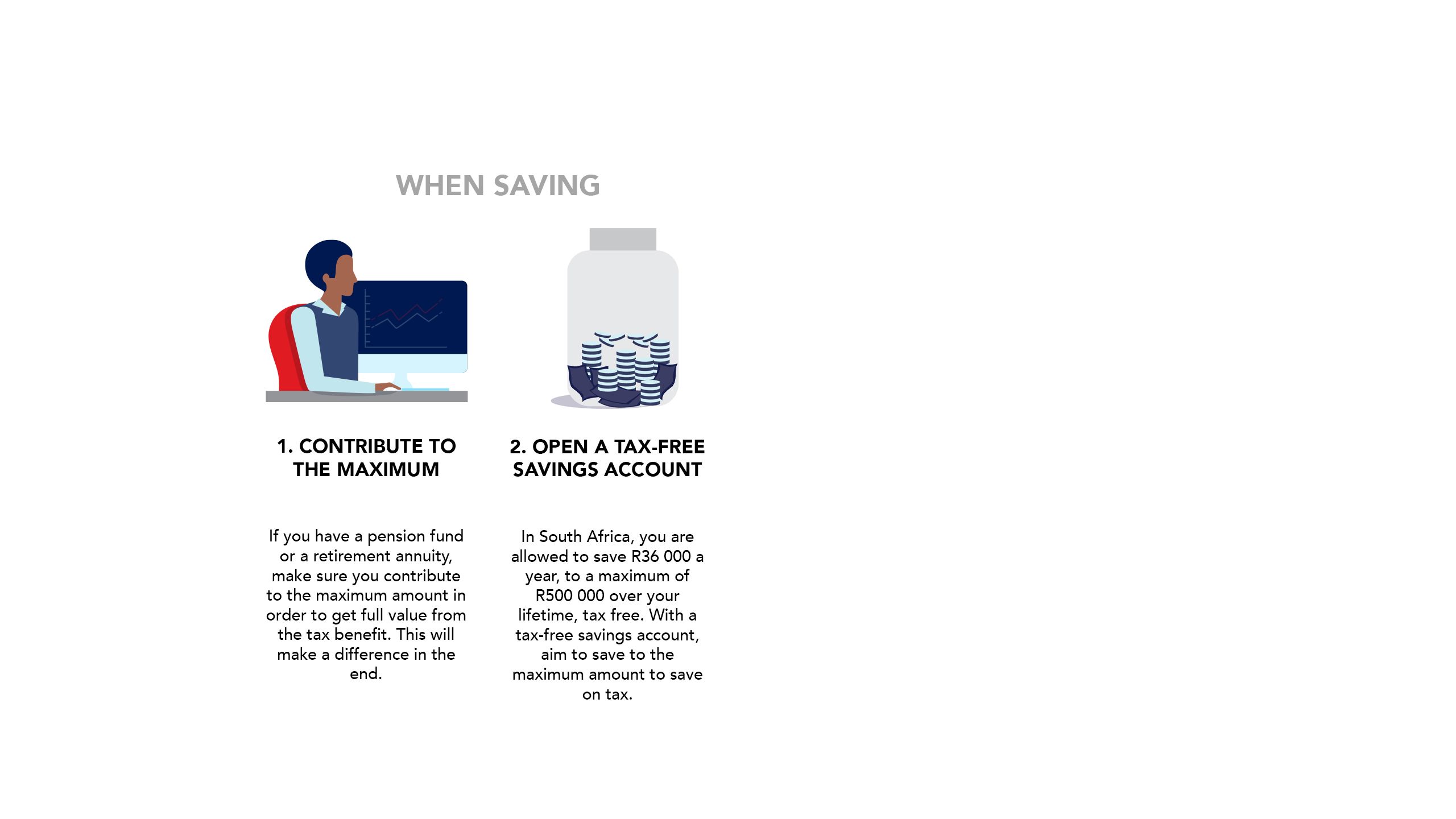 WHEN SAVING

1. CONTRIBUTE TO THE MAXIMUM

If you have a pension fund or a retirement annuity, make sure you contribute to the maximum amount in order to get full value from the tax benefit. This will make a difference in the end.

2. OPEN A TAX-FREE SAVINGS ACCOUNT

In South Africa, you are allowed to save R36 000 a year, to a maximum of R500 000 over your lifetime, tax free. With a tax-free savings account, aim to save to the maximum amount to save on tax.