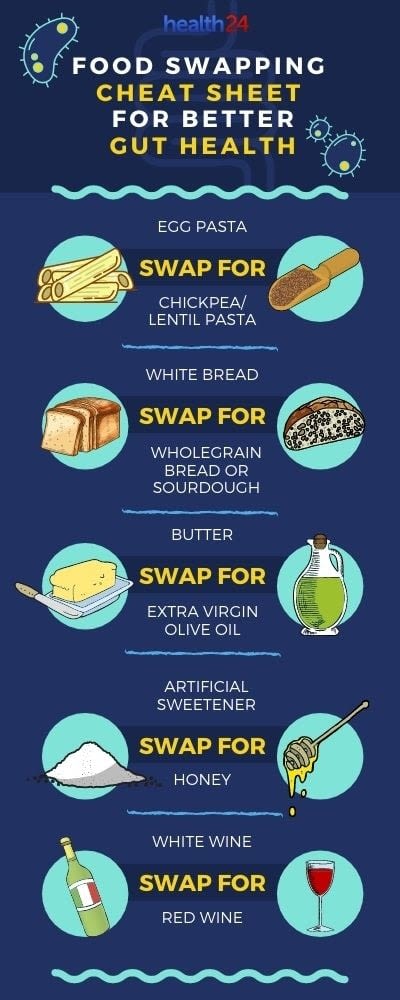 health24

FOOD SWAPPING
CHEAT SHEET
FOR BETTER
GUT HEALTH

EGG PASTA
SWAP FOR
CHICKPEA/
LENTIL PASTA

WHITE BREAD
SWAP FOR
WHOLEGRAIN
BREAD OR
SOURDOUGH

BUTTER
SWAP FOR
EXTRA VIRGIN
OLIVE OIL

ARTIFICIAL
SWEETENER
SWAP FOR
HONEY

WHITE WINE
SWAP FOR
RED WINE