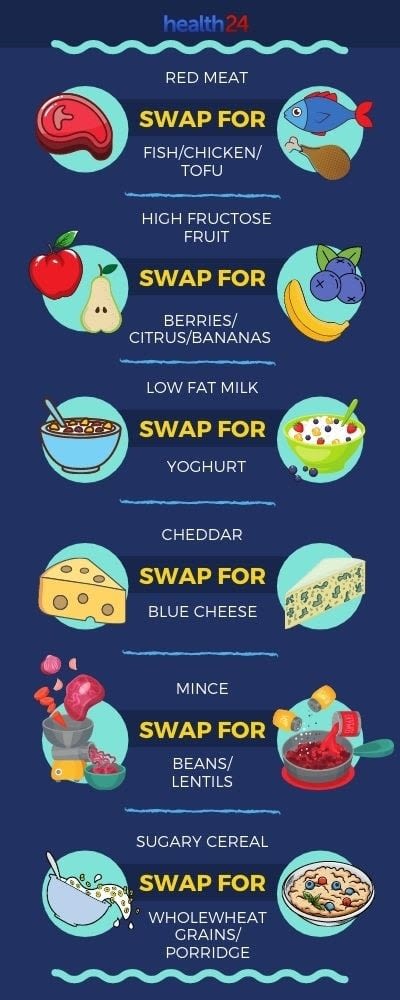 health24

RED MEAT

SWAP FOR

FISH/CHICKEN/ TOFU

HIGH FRUCTOSE FRUIT

SWAP FOR

BERRIES/ CITRUS/BANANAS

LOW FAT MILK

SWAP FOR

YOGHURT

CHEDDAR

SWAP FOR

BLUE CHEESE

MINCE

SWAP FOR

BEANS/ LENTILS

SUGARY CEREAL

SWAP FOR

WHOLEWHEAT GRAINS/ PORRIDGE